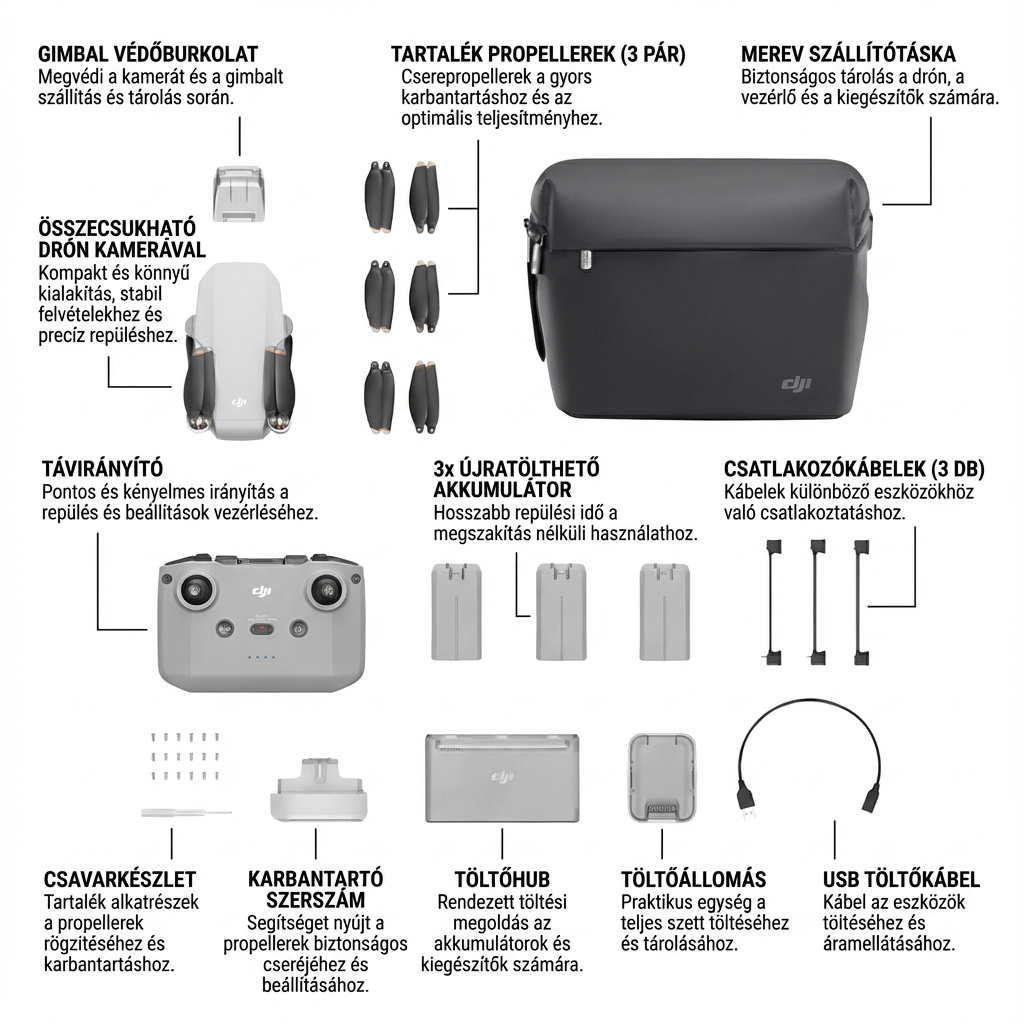 GIMBAL VÉDŐBURKOLAT
Megvédi a kamerát és a gimbalt szállítás és tárolás során.

TARTALÉK PROPELLEREK (3 PÁR)
Cserepropellerek a gyors karbantartáshoz és az optimális teljesítményhez.

MEREV SZÁLLÍTÓTÁSKA
Biztonságos tárolás a drón, a vezérlő és a kiegészítők számára.

ÖSSZECSUKHATÓ DRÓN KAMERÁVAL
Kompakt és könnyű kialakítás, stabil felvételekhez és precíz repüléshez.

dji

dji

TÁVIRÁNYÍTÓ
Pontos és kényelmes irányítás a repülés és beállítások vezérléséhez.

3x ÚJRATÖLTHETŐ AKKUMULÁTOR
Hosszabb repülési idő a megszakítás nélküli használathoz.

CSATLAKOZÓKÁBELEK (3 DB)
Kábelek különböző eszközökhöz való csatlakoztatáshoz.

dji

dji

CSAVARKÉSZLET
Tartalék alkatrészek a propellerek rögzítéséhez és karbantartáshoz.

KARBANTARTÓ SZERSZÁM
Segítséget nyújt a propellerek biztonságos cseréjéhez és beállításához.

TÖLTŐHUB
Rendezett töltési megoldás az akkumulátorok és kiegészítők számára.

TÖLTŐÁLLOMÁS
Praktikus egység a teljes szett töltéséhez és tárolásához.

USB TÖLTŐKÁBEL
Kábel az eszközök töltéséhez és áramellátásához.